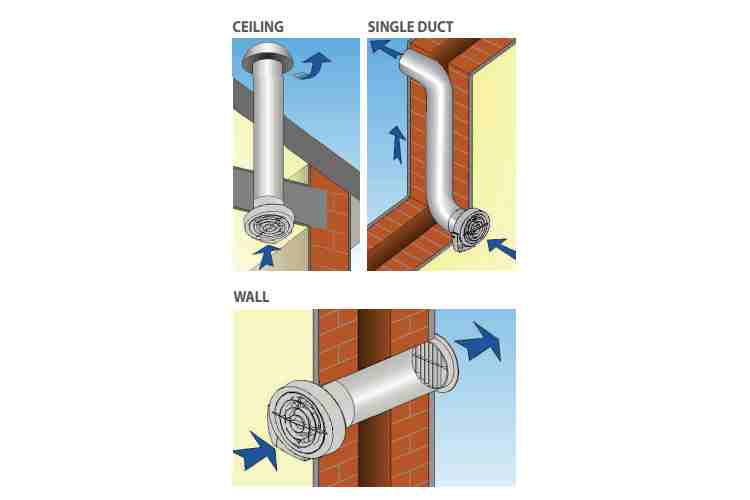 CEILING

SINGLE DUCT

WALL