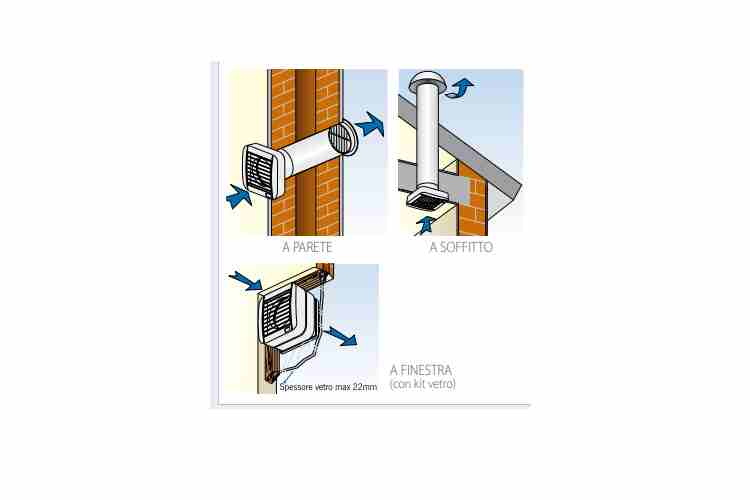 A PARETE

A SOFFITTO

Spessore vetro max 22mm

A FINESTRA
(con kit vetro)