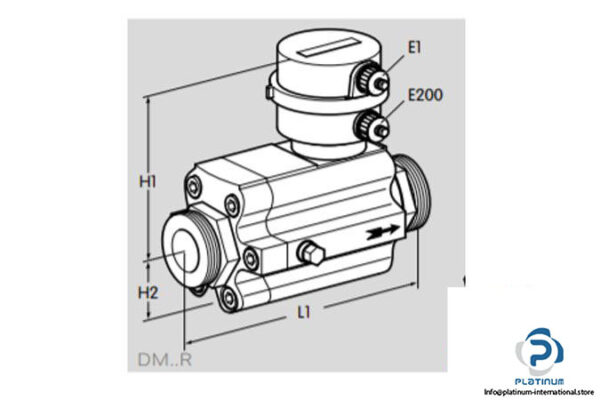 E1
E200
H1
H2
L1
DM..R
PLATINUM
info@platinum-international.store