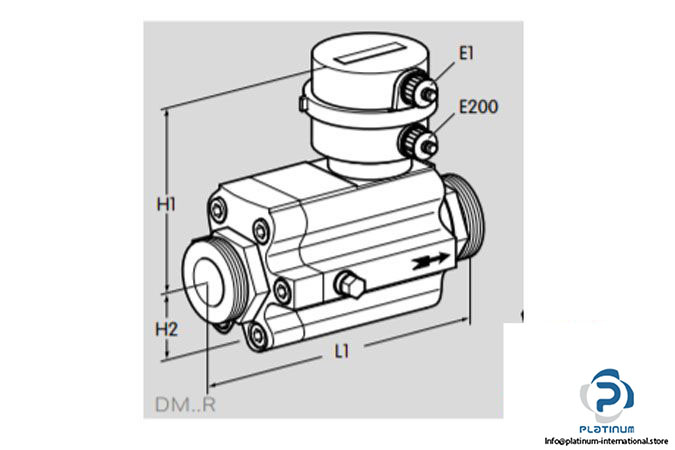 E1
E200
H1
H2
L1
DM..R
PLATINUM
Info@platinum-international.store